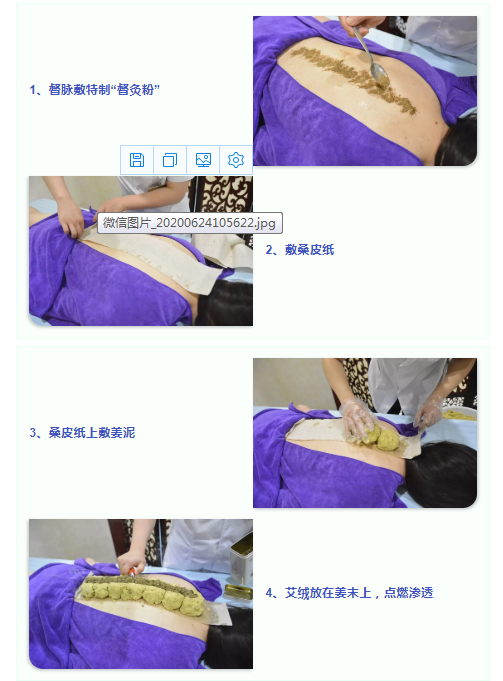 1、督脉敷特制“督灸粉”

微信图片_20200624105622.jpg

2、敷桑皮纸

3、桑皮纸上敷姜泥

4、艾绒放在姜末上，点燃渗透